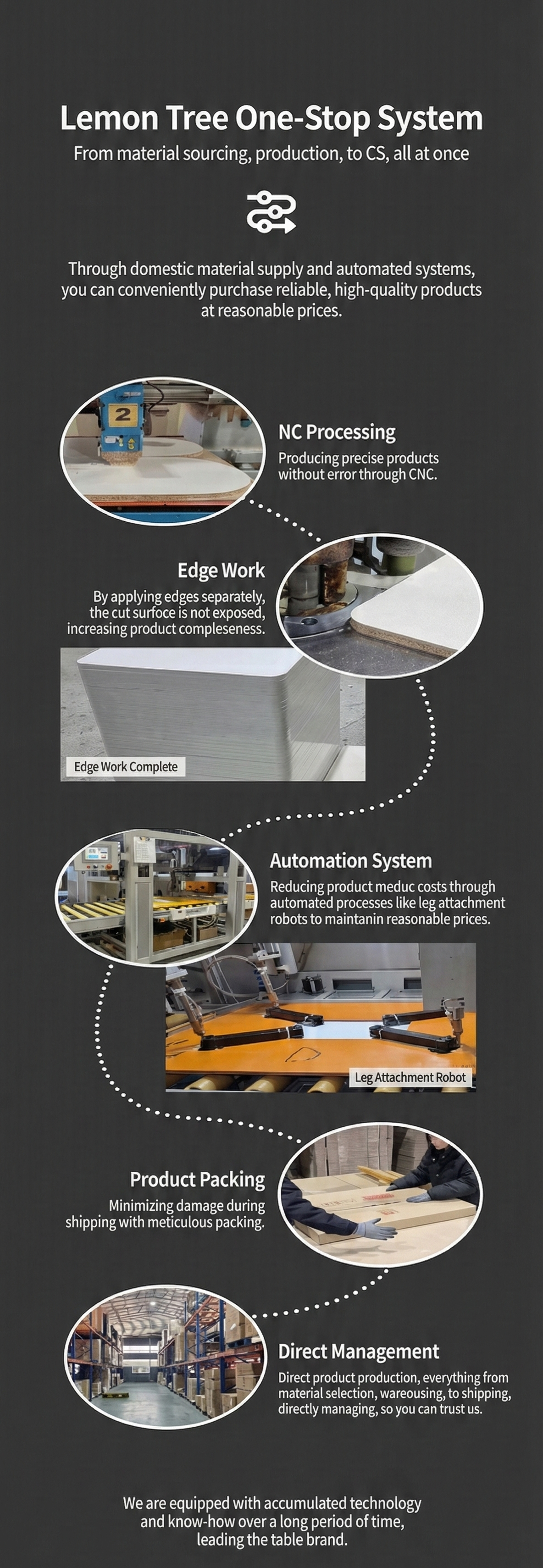 Lemon Tree One-Stop System
From material sourcing, production, to CS, all at once

Through domestic material supply and automated systems, you can conveniently purchase reliable, high-quality products at reasonable prices.

2

NC Processing
Producing precise products without error through CNC.

Edge Work
By applying edges separately, the cut surfoce is not exposed, increasing product compleseness.

Edge Work Complete

Automation System
Reducing product meduc costs through automated processes like leg attachment robots to maintanin reasonable prices.

Leg Attachment Robot

Product Packing
Minimizing damage during shipping with meticulous packing.

Direct Management
Direct product production, everything from material selection, wareousing, to shipping, directly managing, so you can trust us.

We are equipped with accumulated technology and know-how over a long period of time, leading the table brand.